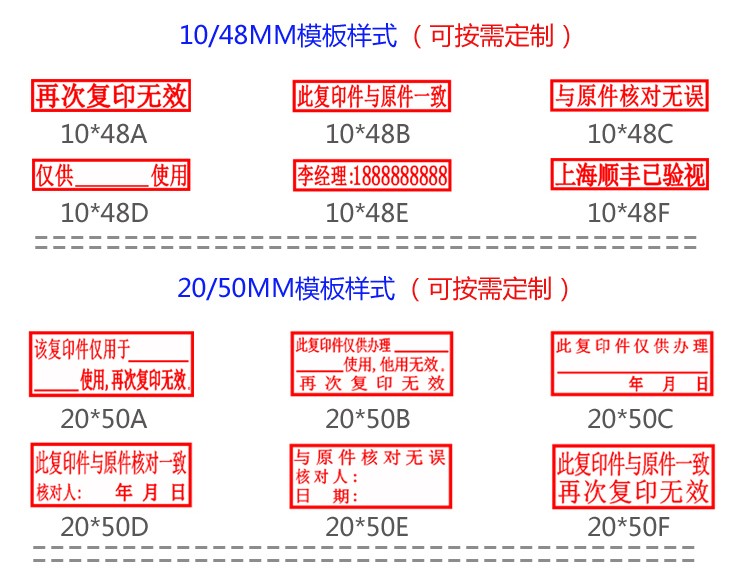 10/48MM模板样式（可按需定制）

再次复印无效

10*48A

此复印件与原件一致

10*48B

与原件核对无误

10*48C

仅供____使用

10*48D

李经理:1888888888

10*48E

上海顺丰已验视

10*48F

20/50MM模板样式（可按需定制）

该复印件仅用于____
____使用,再次复印无效.

20*50A

此复印件仅供办理____
____使用,他用无效.
再次复印无效

20*50B

此复印件仅供办理
____
年 月 日

20*50C

此复印件与原件核对一致
核对人: 年 月 日

20*50D

与原件核对无误
核对人:
日 期:

20*50E

此复印件与原件一致
再次复印无效

20*50F