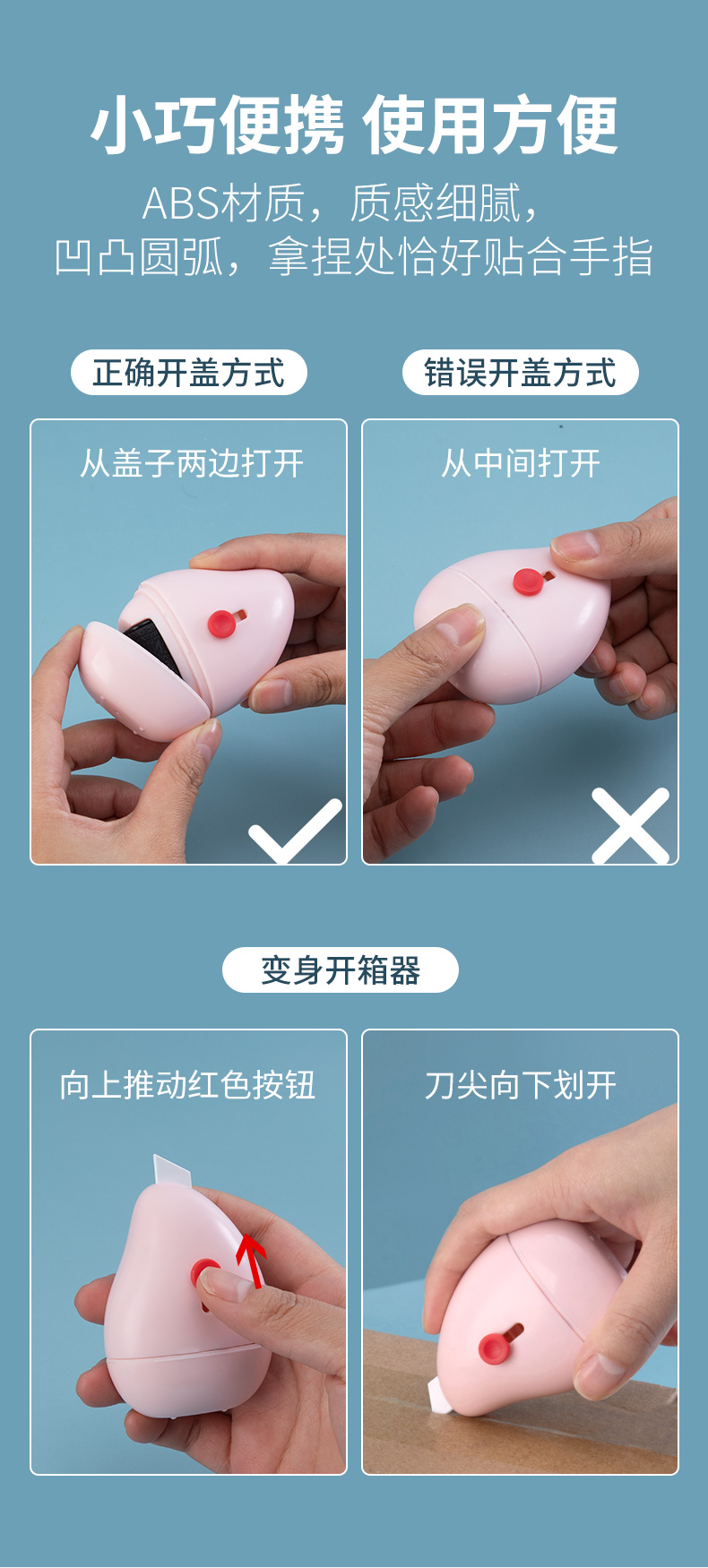 小巧便携 使用方便

ABS材质，质感细腻，
凹凸圆弧，拿捏处恰好贴合手指

正确开盖方式

从盖子两边打开

错误开盖方式

从中间打开

变身开箱器

向上推动红色按钮

刀尖向下划开