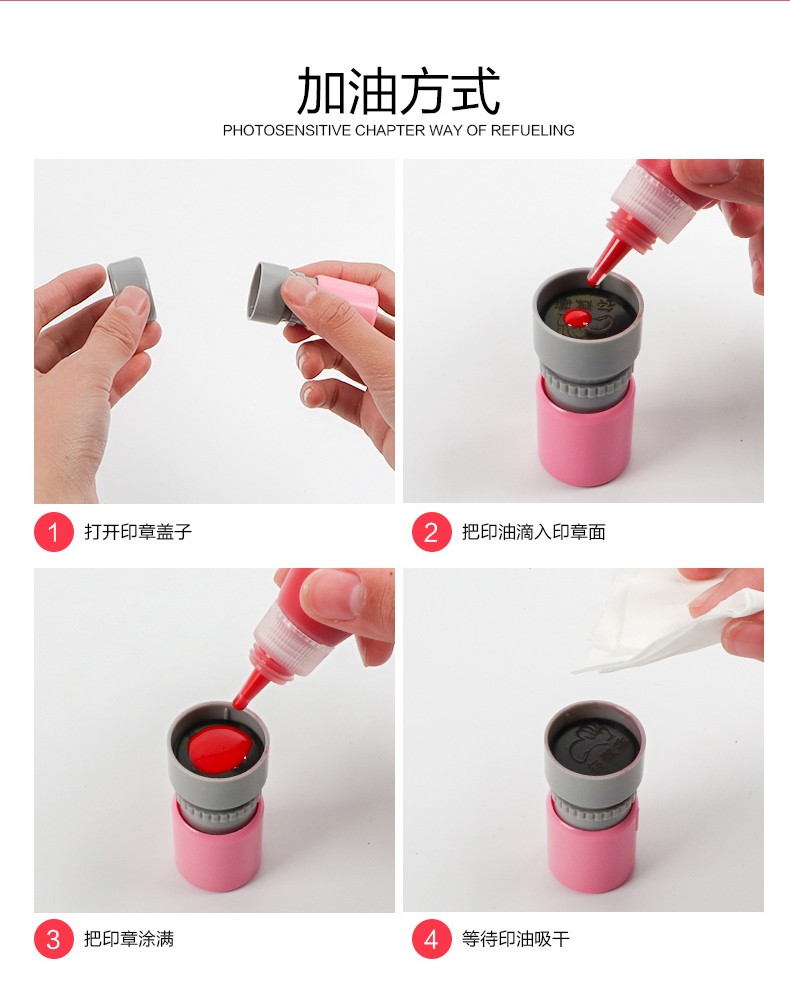 加油方式
PHOTOSENSITIVE CHAPTER WAY OF REFUELING

1 打开印章盖子

2 把印油滴入印章面

3 把印章涂满

4 等待印油吸干