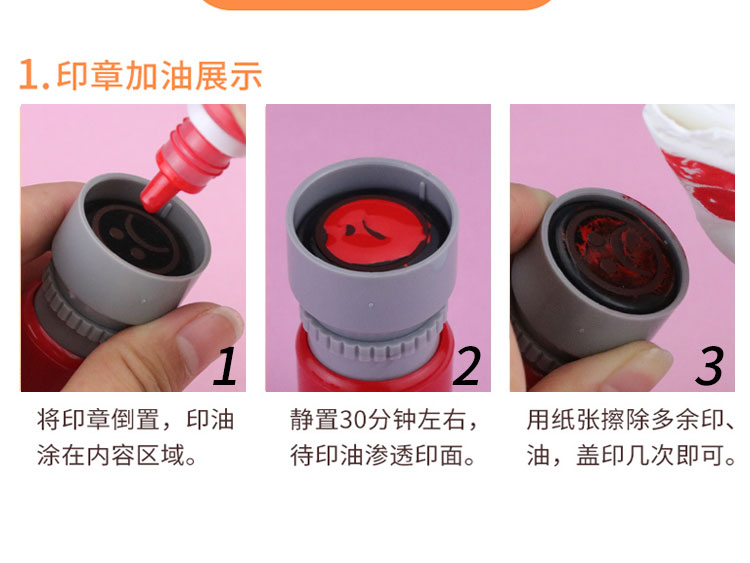 1.印章加油展示

1

将印章倒置，印油涂在内容区域。

2

静置30分钟左右，待印油渗透印面。

3

用纸张擦除多余印、油，盖印几次即可。