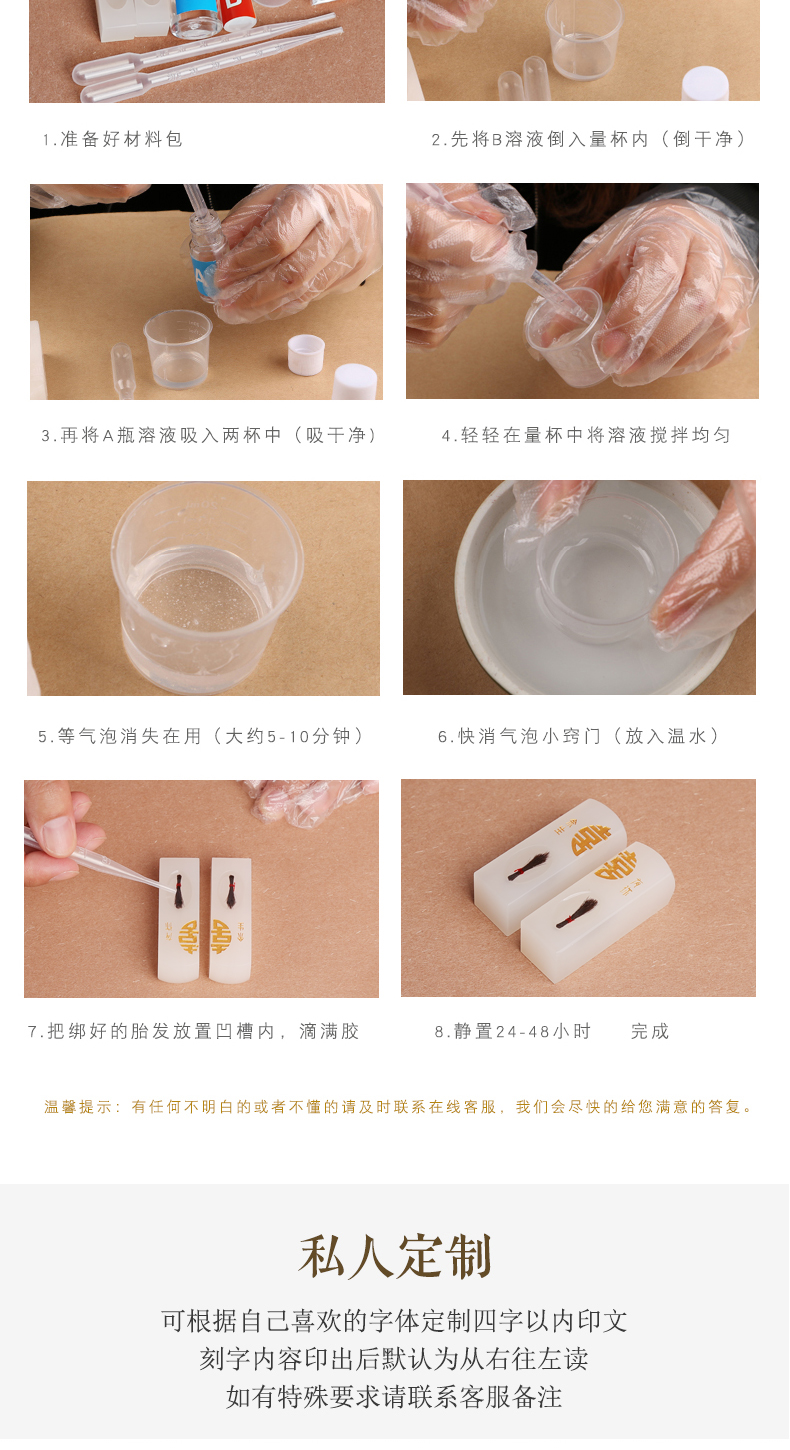 1.准备好材料包

2.先将B溶液倒入量杯内（倒干净）

3.再将A瓶溶液吸入两杯中（吸干净）

4.轻轻在量杯中将溶液搅拌均匀

5.等气泡消失在用（大约5-10分钟）

6.快消气泡小窍门（放入温水）

7.把绑好的胎发放置凹槽内，滴满胶

8.静置24-48小时　　完成

温馨提示：有任何不明白的或者不懂的请及时联系在线客服，我们会尽快的给您满意的答复。

私人定制

可根据自己喜欢的字体定制四字以内印文
刻字内容印出后默认为从右往左读
如有特殊要求请联系客服备注