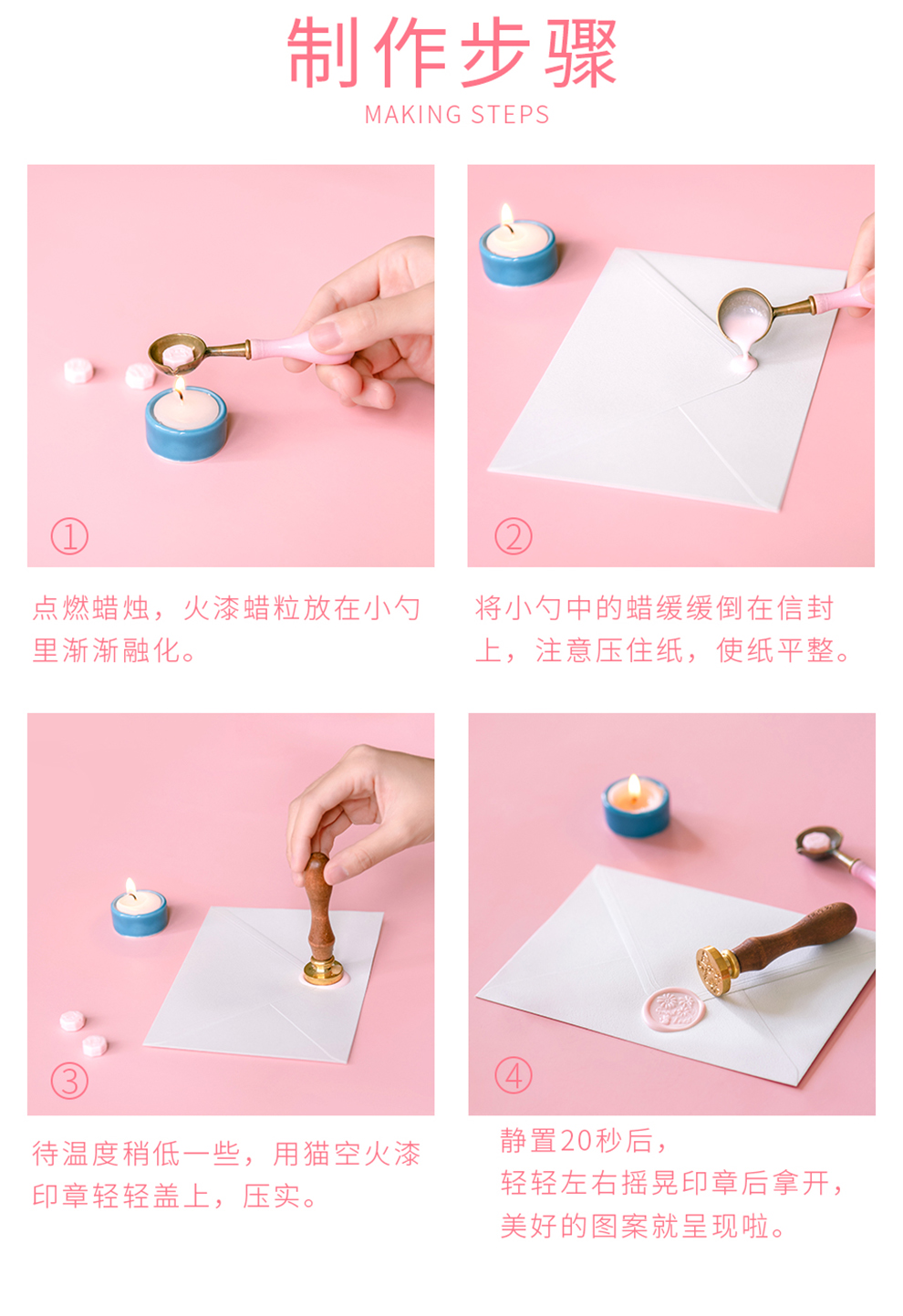 制作步骤
MAKING STEPS

①

点燃蜡烛，火漆蜡粒放在小勺里渐渐融化。

②

将小勺中的蜡缓缓倒在信封上，注意压住纸，使纸平整。

③

待温度稍低一些，用猫空火漆印章轻轻盖上，压实。

④

静置20秒后，
轻轻左右摇晃印章后拿开，
美好的图案就呈现啦。