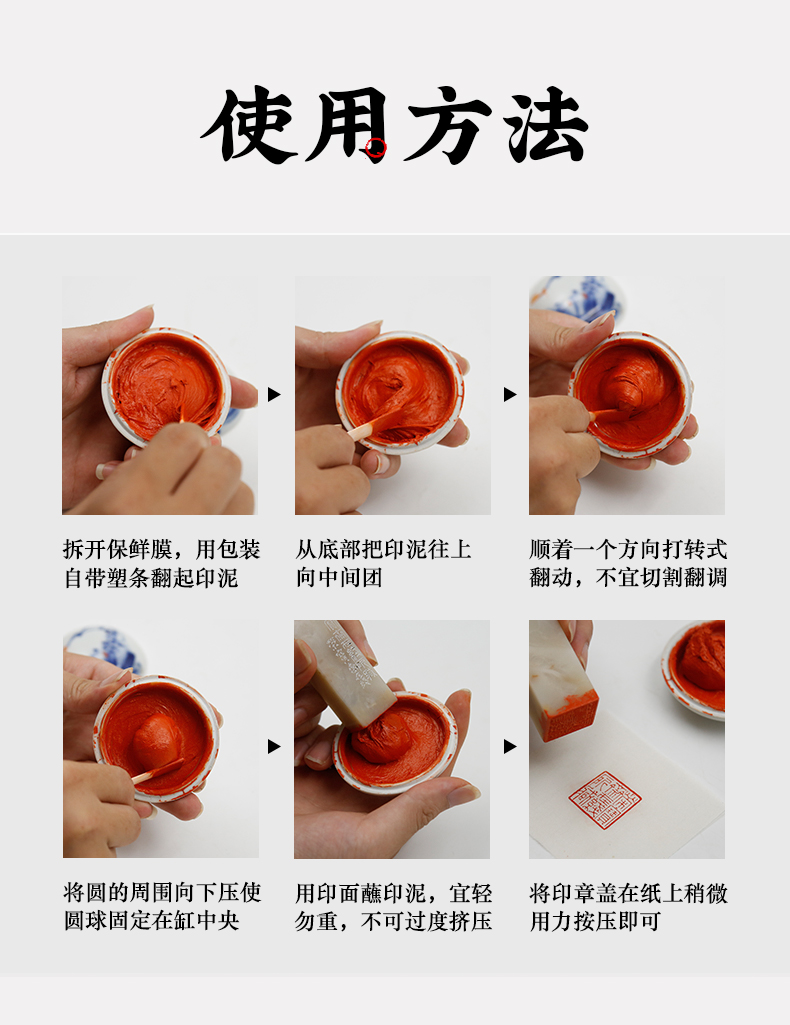 使用方法

拆开保鲜膜，用包装自带塑条翻起印泥

从底部把印泥往上向中间团

顺着一个方向打转式翻动，不宜切割翻调

将圆的周围向下压使圆球固定在缸中央

用印面蘸印泥，宜轻勿重，不可过度挤压

将印章盖在纸上稍微用力按压即可