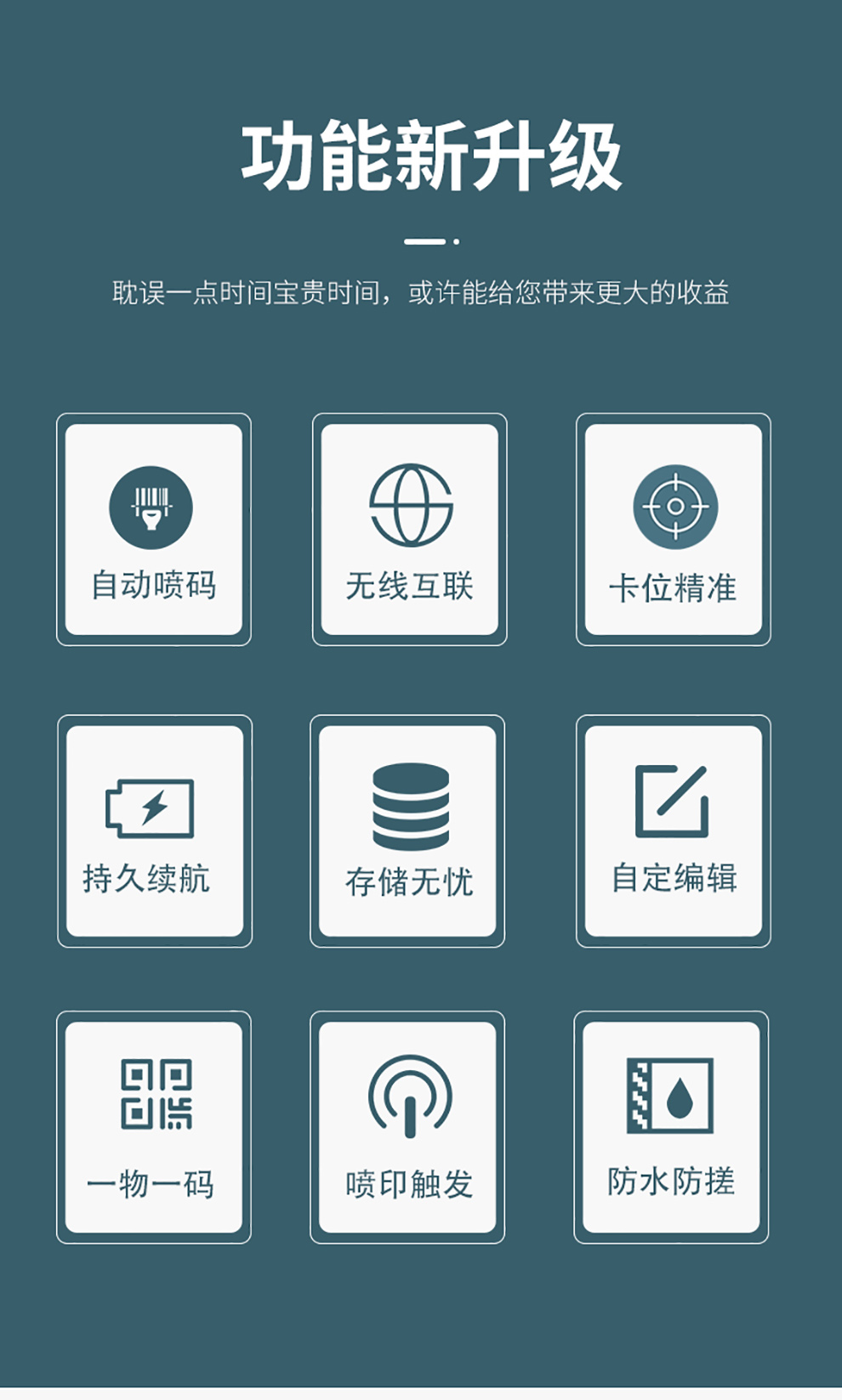 功能新升级

耽误一点时间宝贵时间，或许能给您带来更大的收益

自动喷码

无线互联

卡位精准

持久续航

存储无忧

自定编辑

一物一码

喷印触发

防水防搓