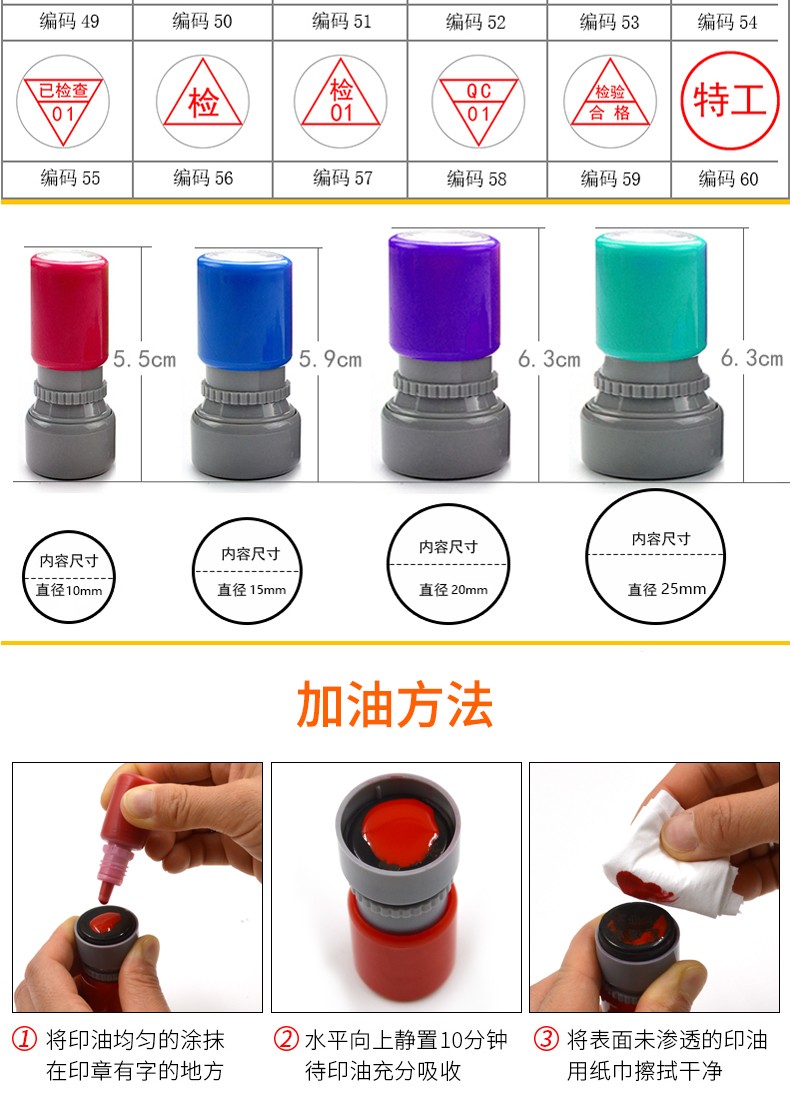 | 编码 49 | 编码 50 | 编码 51 | 编码 52 | 编码 53 | 编码 54 |
|---|---|---|---|---|---|
| 已检查 01 | 检 | 检 01 | QC 01 | 检验 合格 | 特工 |
| 编码 55 | 编码 56 | 编码 57 | 编码 58 | 编码 59 | 编码 60 |

5.5cm

5.9cm

6.3cm

6.3cm

内容尺寸
直径10mm

内容尺寸
直径 15mm

内容尺寸
直径 20mm

内容尺寸
直径 25mm

加油方法

① 将印油均匀的涂抹在印章有字的地方

② 水平向上静置10分钟待印油充分吸收

③ 将表面未渗透的印油用纸巾擦拭干净