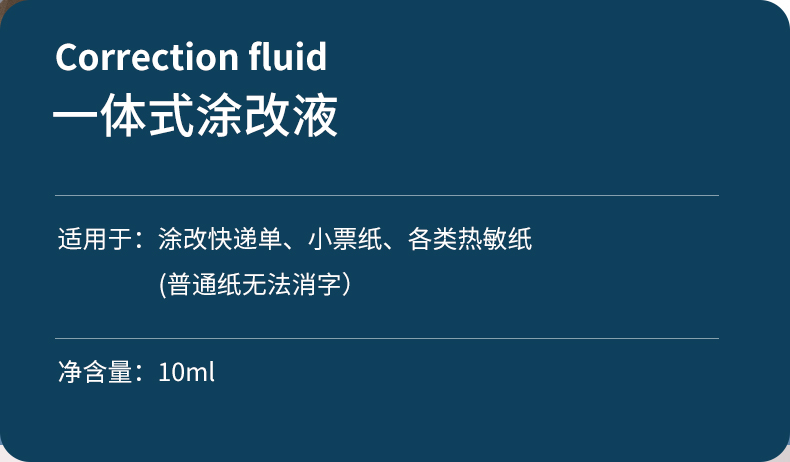 Correction fluid
一体式涂改液

适用于：涂改快递单、小票纸、各类热敏纸
(普通纸无法消字）

净含量：10ml