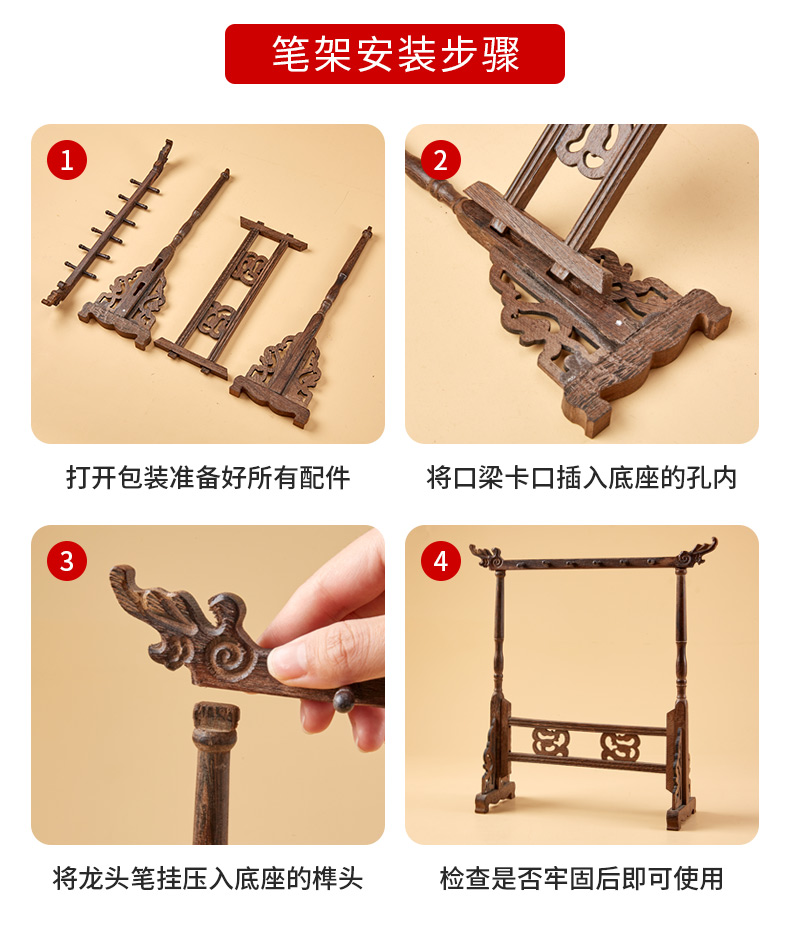 笔架安装步骤

1

打开包装准备好所有配件

2

将口梁卡口插入底座的孔内

3

将龙头笔挂压入底座的榫头

4

检查是否牢固后即可使用