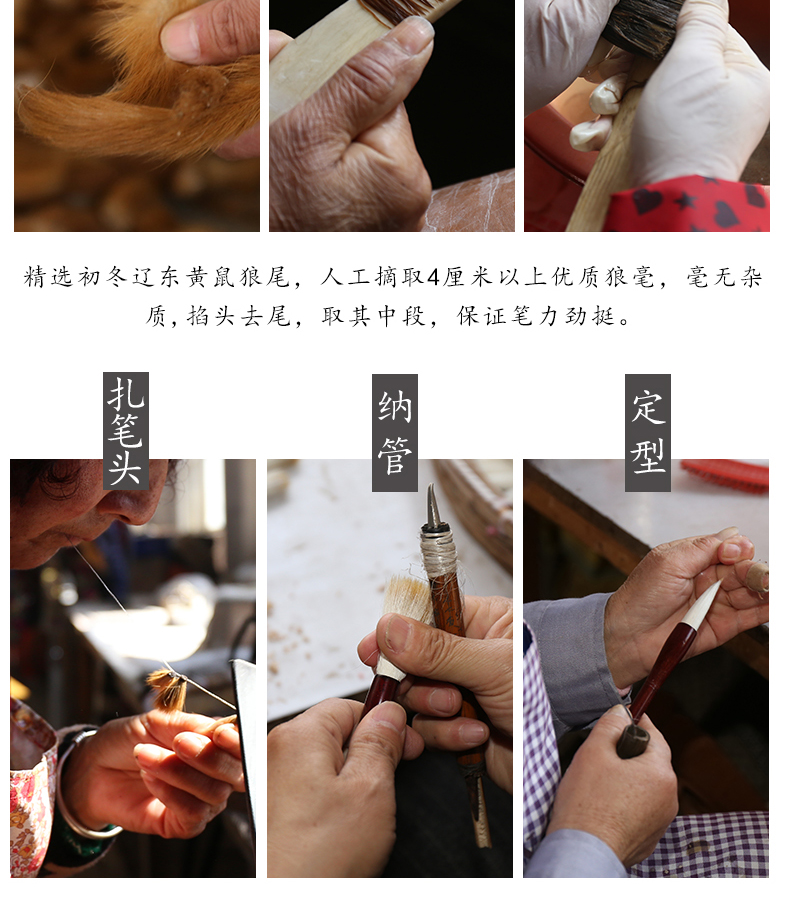 精选初冬辽东黄鼠狼尾，人工摘取4厘米以上优质狼毫，毫无杂质，掐头去尾，取其中段，保证笔力劲挺。

扎笔头

纳管

定型