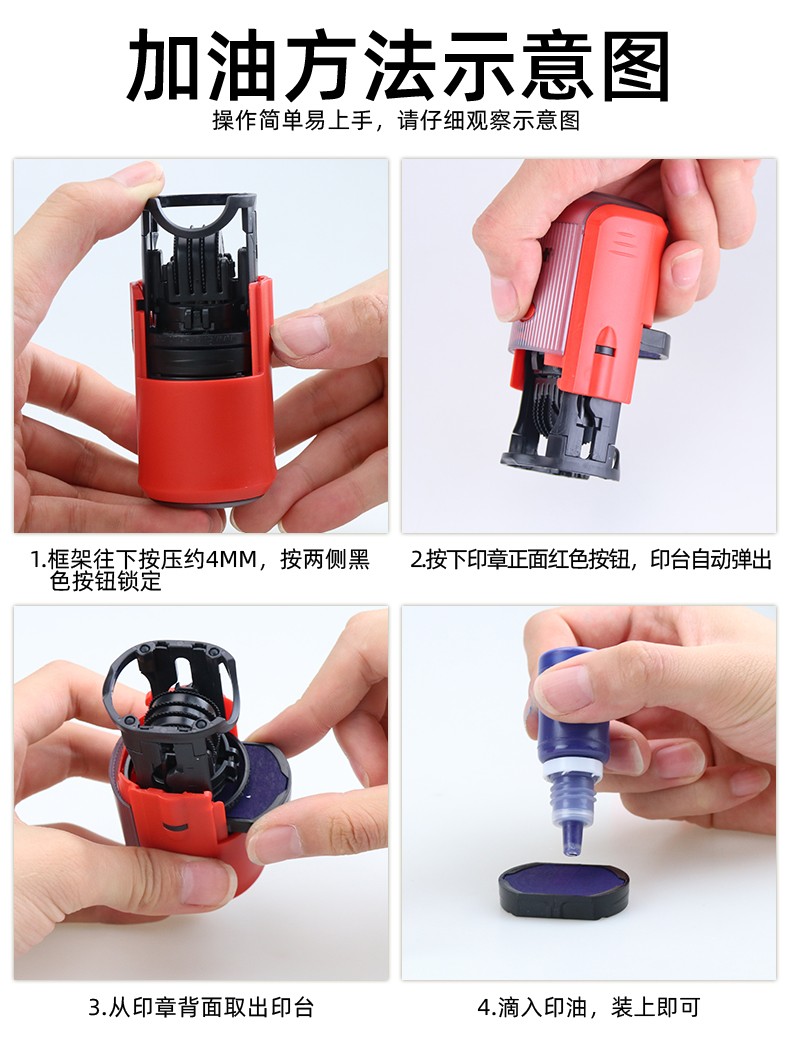 加油方法示意图

操作简单易上手，请仔细观察示意图

1.框架往下按压约4MM，按两侧黑色按钮锁定

2.按下印章正面红色按钮，印台自动弹出

3.从印章背面取出印台

4.滴入印油，装上即可