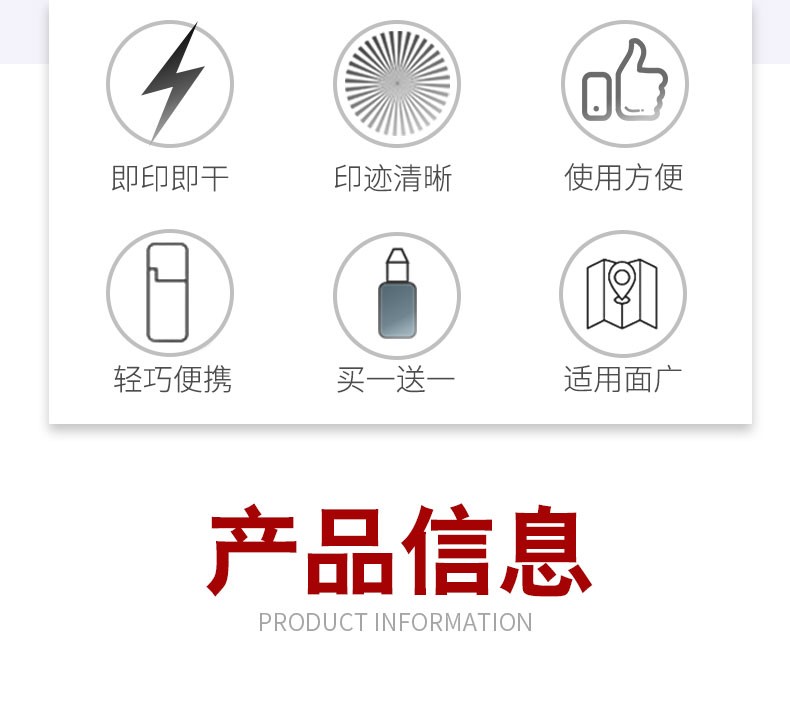 即印即干

印迹清晰

使用方便

轻巧便携

买一送一

适用面广

产品信息

PRODUCT INFORMATION