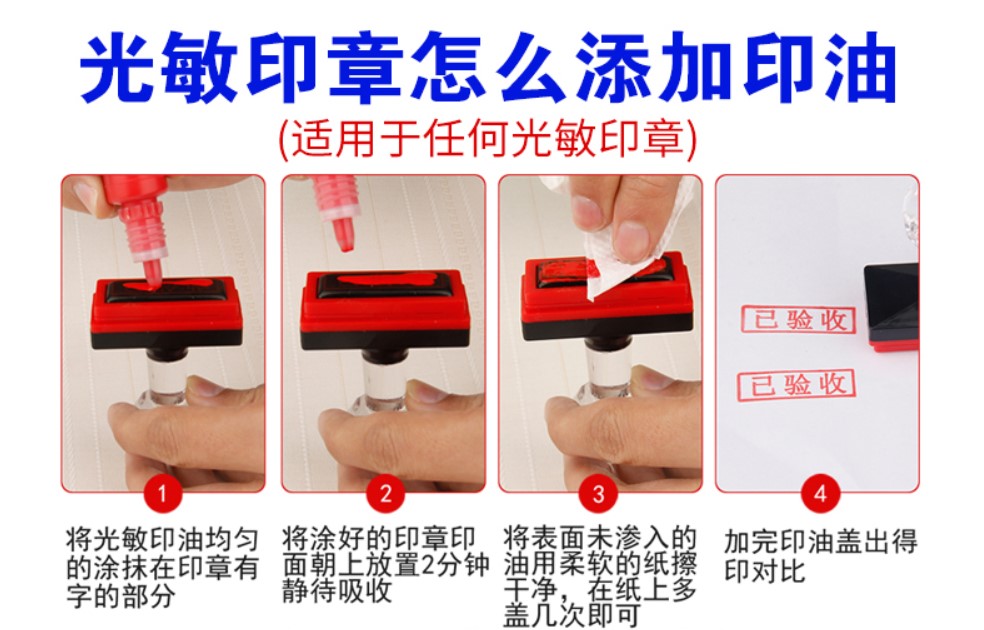 光敏印章怎么添加印油
(适用于任何光敏印章)

已验收

已验收

1
将光敏印油均匀的涂抹在印章有字的部分

2
将涂好的印章印面朝上放置2分钟静待吸收

3
将表面未渗入的油用柔软的纸擦干净，在纸上多盖几次即可

4
加完印油盖出得印对比